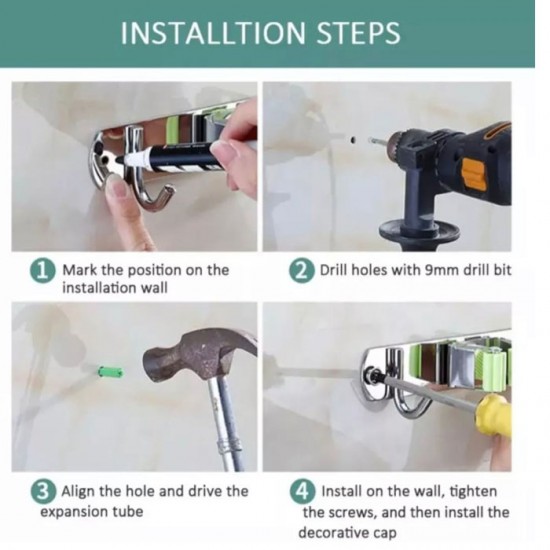 INSTALLTION STEPS

1 Mark the position on the installation wall

2 Drill holes with 9mm drill bit

3 Align the hole and drive the expansion tube

4 Install on the wall, tighten the screws, and then install the decorative cap